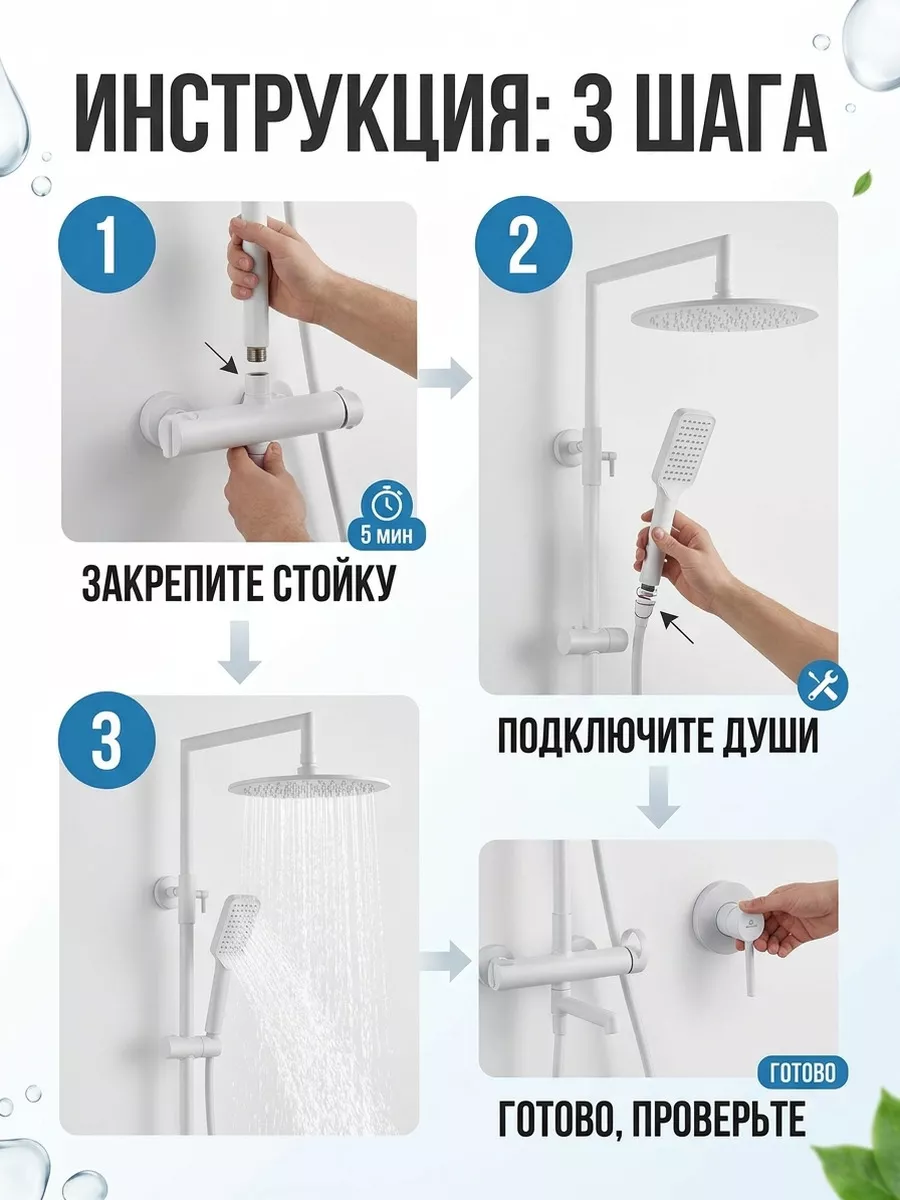 ИНСТРУКЦИЯ: 3 ШАГА

1

5 мин

ЗАКРЕПИТЕ СТОЙКУ

2

ПОДКЛЮЧИТЕ ДУШИ

3

ГОТОВО

ГОТОВО, ПРОВЕРЬТЕ